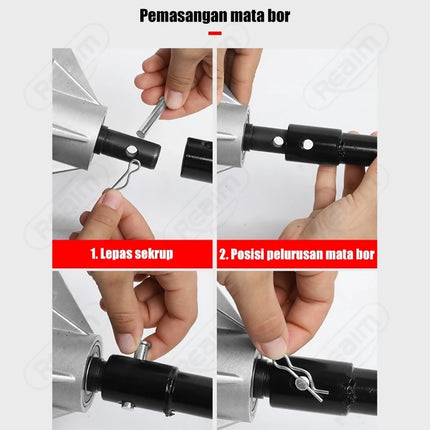 Pemasangan mata bor

1. Lepas sekrup

2. Posisi pelurusan mata bor

Reaim