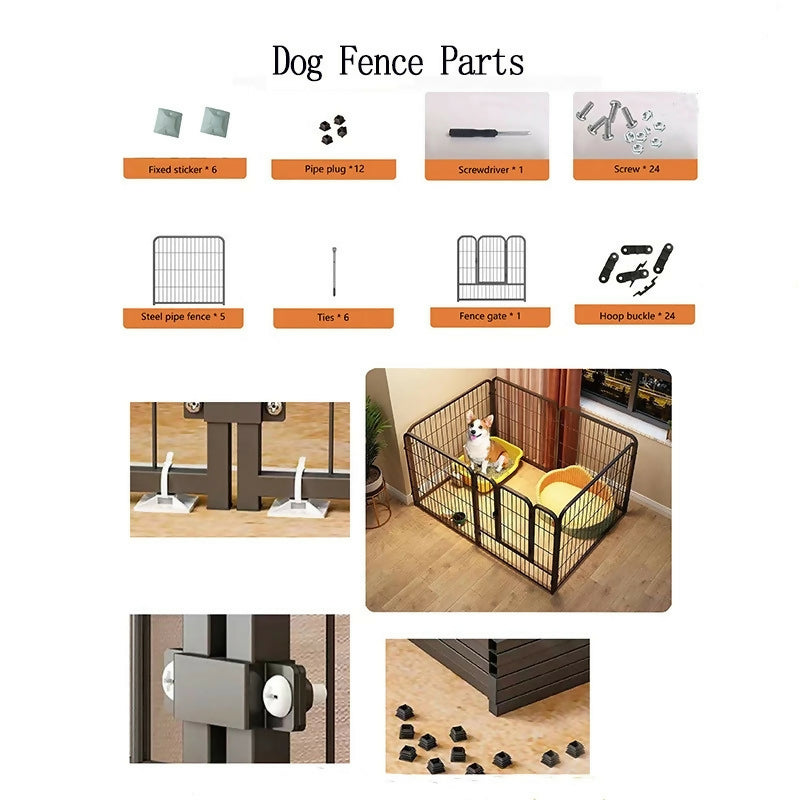 Dog Fence Parts

Fixed sticker * 6

Pipe plug *12

Screwdriver * 1

Screw * 24

Steel pipe fence * 5

Ties * 6

Fence gate * 1

Hoop buckle * 24