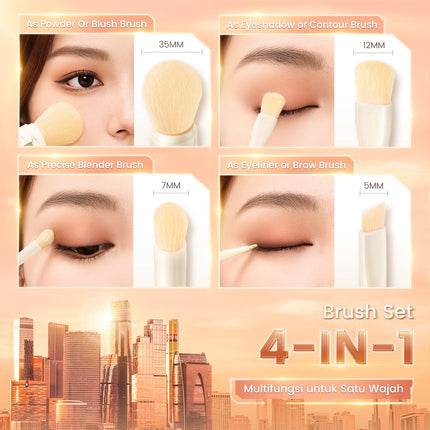 As Powder Or Blush Brush

35MM

As Eyeshadow or Contour Brush

12MM

As Precise Blender Brush

7MM

As Eyeliner or Brow Brush

5MM

Brush Set

4-IN-1

Multifungsi untuk Satu Wajah