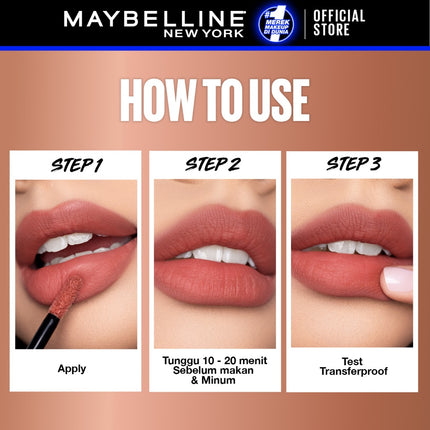 MAYBELLINE NEW YORK

#1 MEREK MAKEUP DI DUNIA

OFFICIAL STORE

HOW TO USE

STEP 1

Apply

STEP 2

Tunggu 10 - 20 menit Sebelum makan & Minum

STEP 3

Test Transferproof