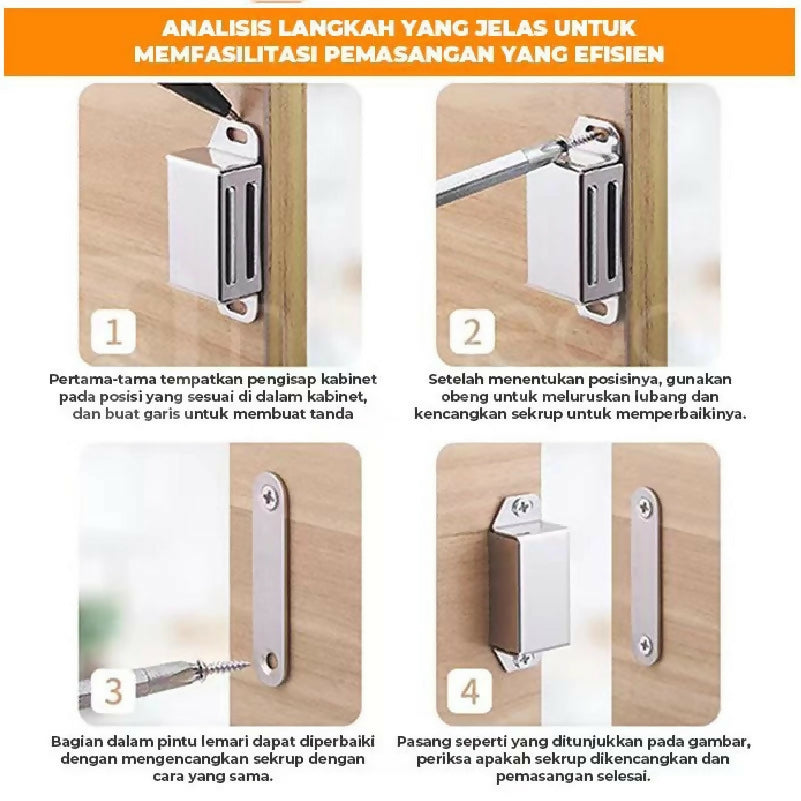 ANALISIS LANGKAH YANG JELAS UNTUK MEMFASILITASI PEMASANGAN YANG EFISIEN

1

Pertama-tama tempatkan pengisap kabinet pada posisi yang sesuai di dalam kabinet, dan buat garis untuk membuat tanda

2

Setelah menentukan posisinya, gunakan obeng untuk meluruskan lubang dan kencangkan sekrup untuk memperbaikinya.

3

Bagian dalam pintu lemari dapat diperbaiki dengan mengencangkan sekrup dengan cara yang sama.

4

Pasang seperti yang ditunjukkan pada gambar, periksa apakah sekrup dikencangkan dan pemasangan selesai.